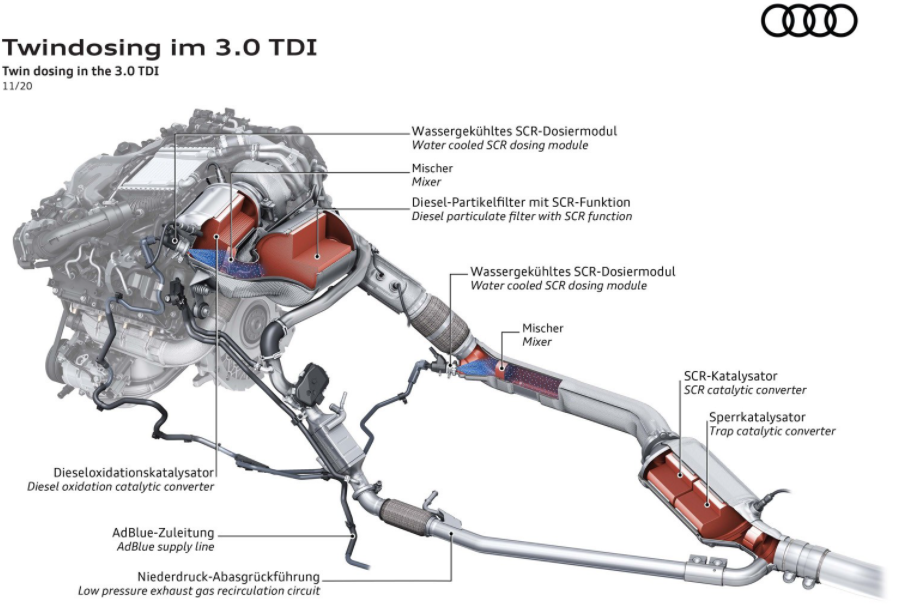 Twindosing im 3.0 TDI
Twin dosing in the 3.0 TDI
11/20

Wassergekühltes SCR-Dosiermodul
Water cooled SCR dosing module

Mischer
Mixer

Diesel-Partikelfilter mit SCR-Funktion
Diesel particulate filter with SCR function

Wassergekühltes SCR-Dosiermodul
Water cooled SCR dosing module

Mischer
Mixer

SCR-Katalysator
SCR catalytic converter

Sperrkatalysator
Trap catalytic converter

Dieseloxidationskatalysator
Diesel oxidation catalytic converter

AdBlue-Zuleitung
AdBlue supply line

Niederdruck-Abasgrückführung
Low pressure exhaust gas recirculation circuit