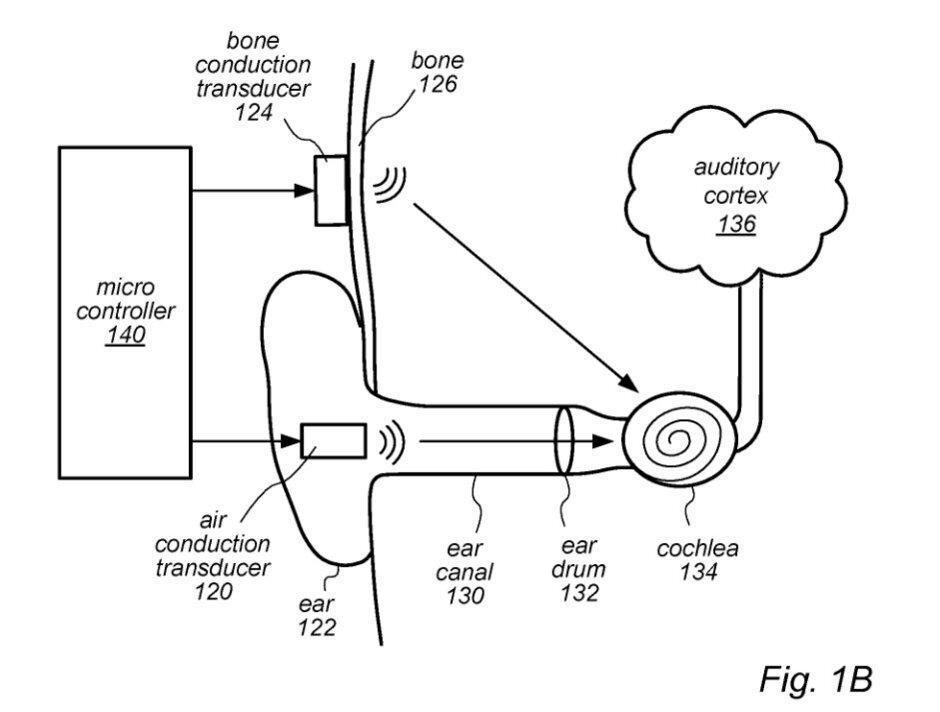 bone conduction transducer 124

bone 126

auditory cortex 136

micro controller 140

air conduction transducer 120

ear 122

ear canal 130

ear drum 132

cochlea 134

Fig. 1B